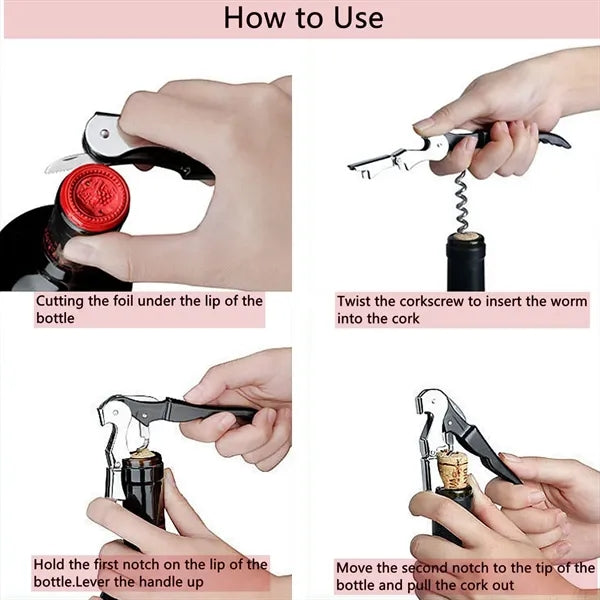 How to Use

Cutting the foil under the lip of the bottle

Twist the corkscrew to insert the worm into the cork

Hold the first notch on the lip of the bottle.Lever the handle up

Move the second notch to the tip of the bottle and pull the cork out