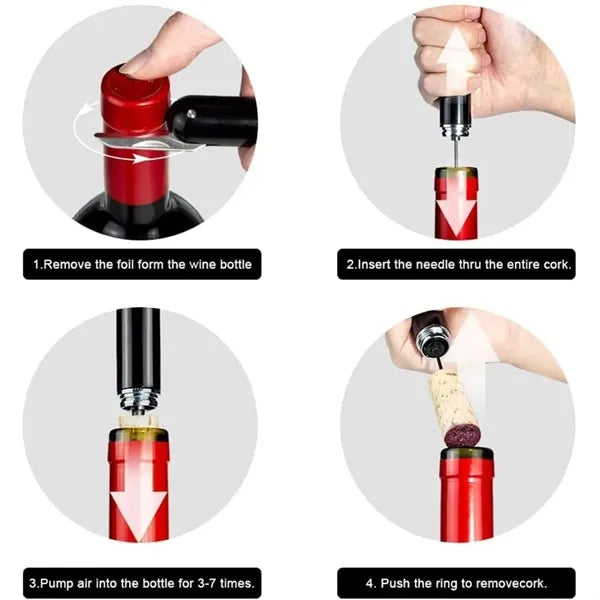 1.Remove the foil form the wine bottle

2.Insert the needle thru the entire cork.

3.Pump air into the bottle for 3-7 times.

4. Push the ring to removecork.