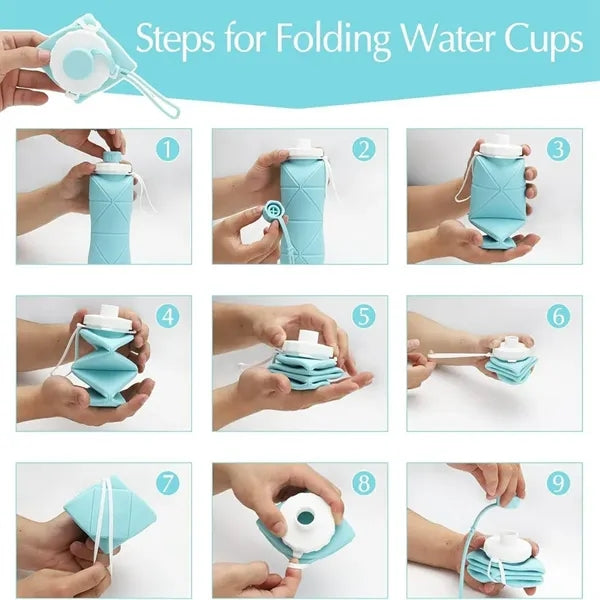 Steps for Folding Water Cups

1

2

3

4

5

6

7

8

9