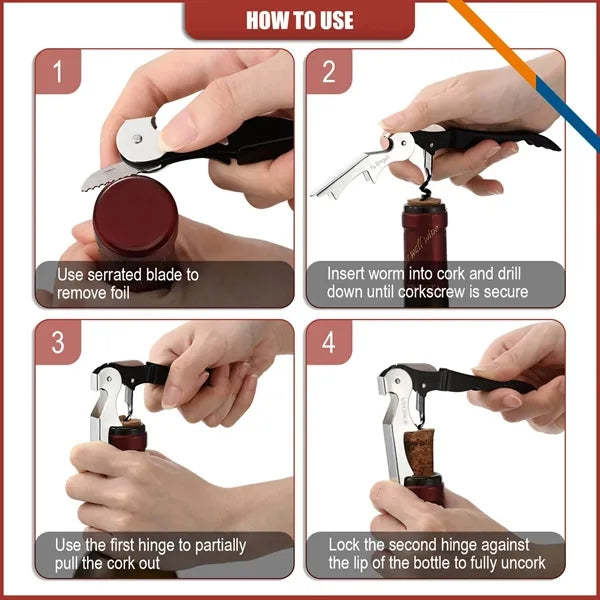 HOW TO USE

1

Use serrated blade to remove foil

2

Insert worm into cork and drill down until corkscrew is secure

3

Use the first hinge to partially pull the cork out

4

Lock the second hinge against the lip of the bottle to fully uncork