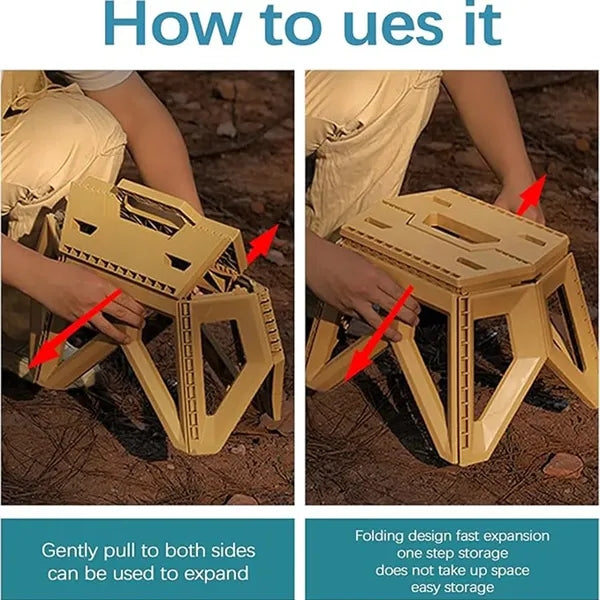 How to ues it

Gently pull to both sides can be used to expand

Folding design fast expansion one step storage does not take up space easy storage