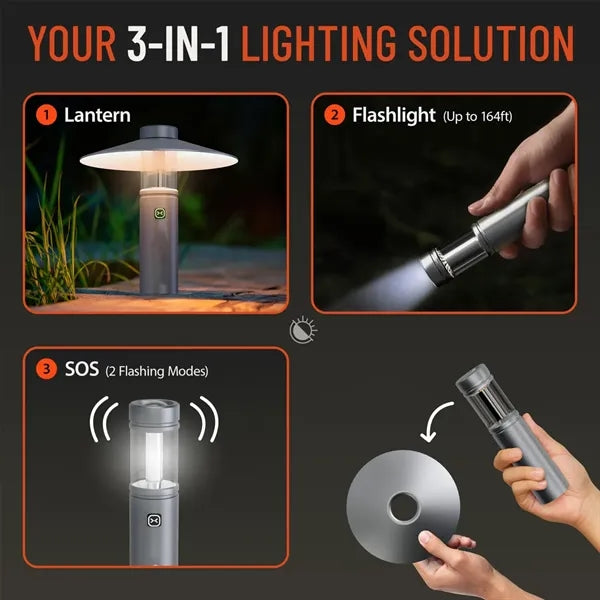 YOUR 3-IN-1 LIGHTING SOLUTION

1 Lantern

2 Flashlight (Up to 164ft)

3 SOS (2 Flashing Modes)