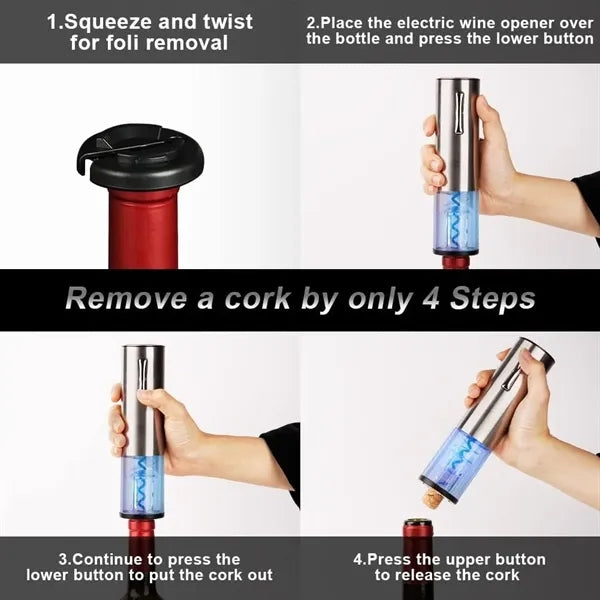 1.Squeeze and twist for foli removal

2.Place the electric wine opener over the bottle and press the lower button

Remove a cork by only 4 Steps

3.Continue to press the lower button to put the cork out

4.Press the upper button to release the cork