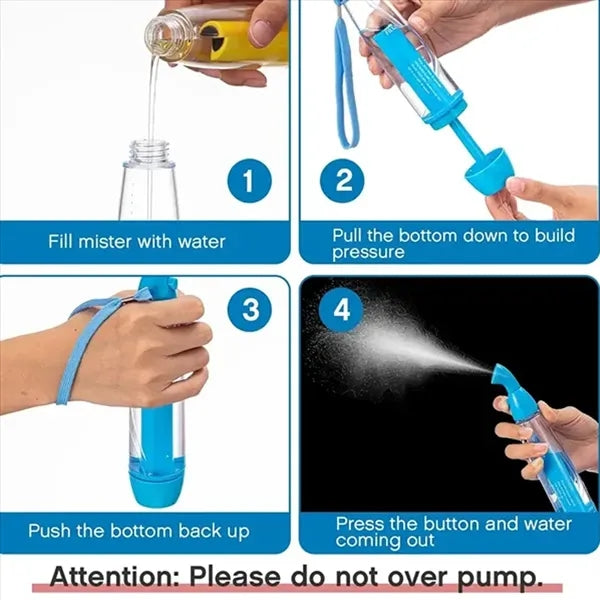 1

Fill mister with water

2

Pull the bottom down to build pressure

3

Push the bottom back up

4

Press the button and water coming out

Attention: Please do not over pump.