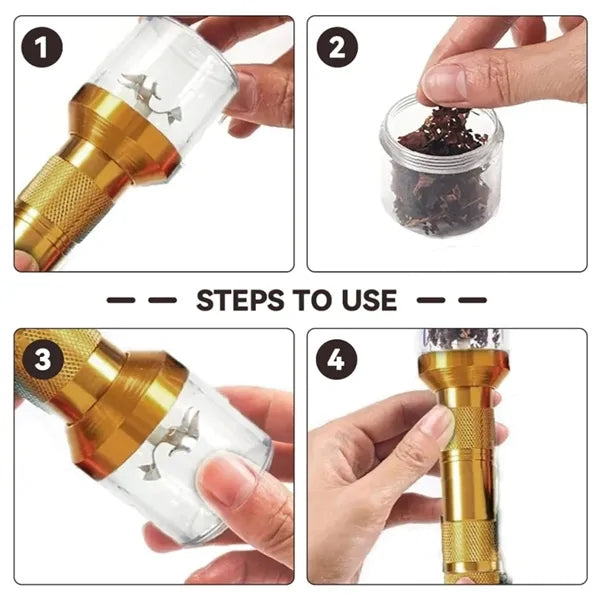 1

2

STEPS TO USE

3

4