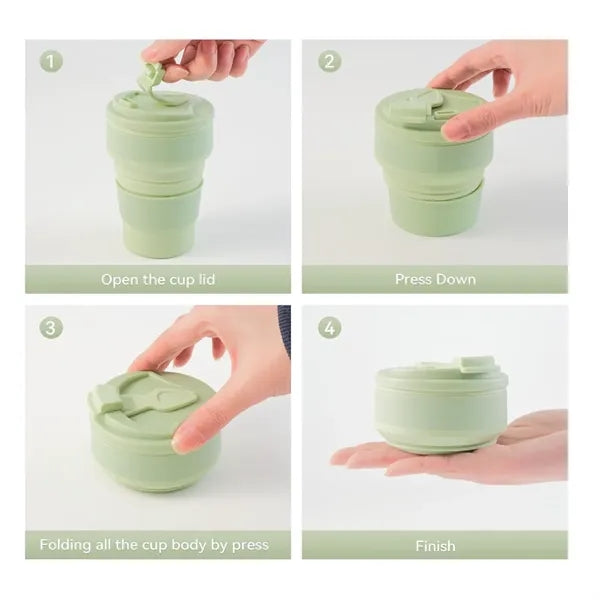 1
Open the cup lid

2
Press Down

3
Folding all the cup body by press

4
Finish