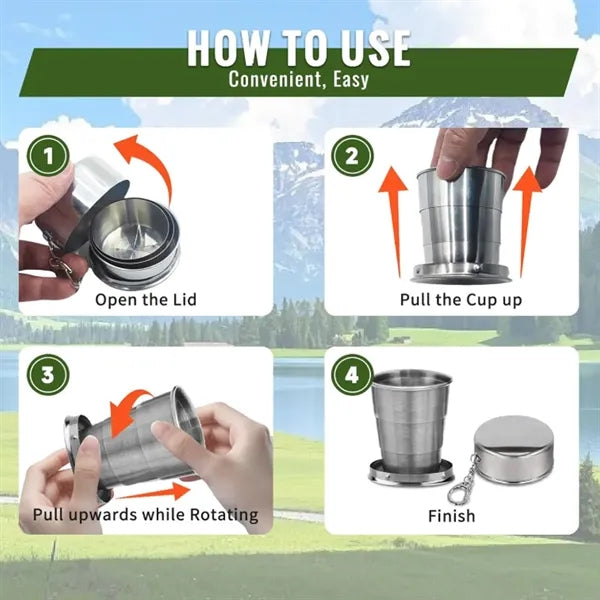 HOW TO USE
Convenient, Easy

1
Open the Lid

2
Pull the Cup up

3
Pull upwards while Rotating

4
Finish