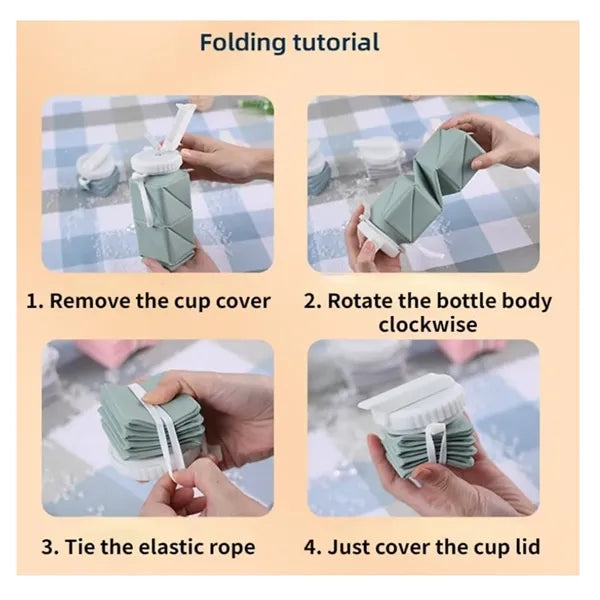 Folding tutorial

1. Remove the cup cover

2. Rotate the bottle body clockwise

3. Tie the elastic rope

4. Just cover the cup lid