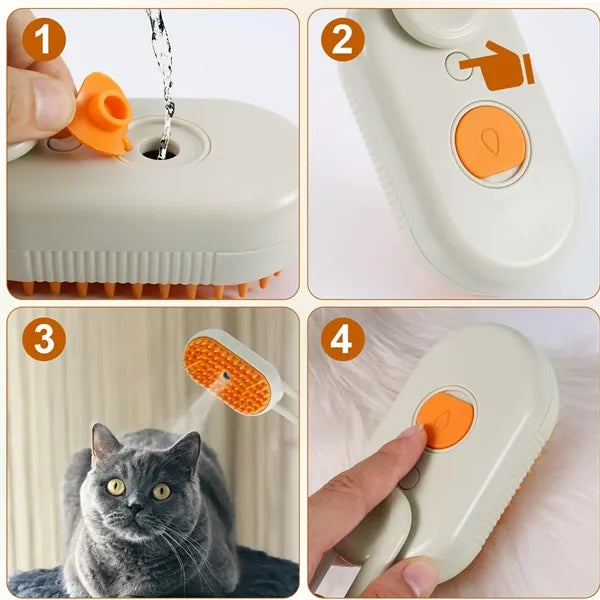 1
2
3
4