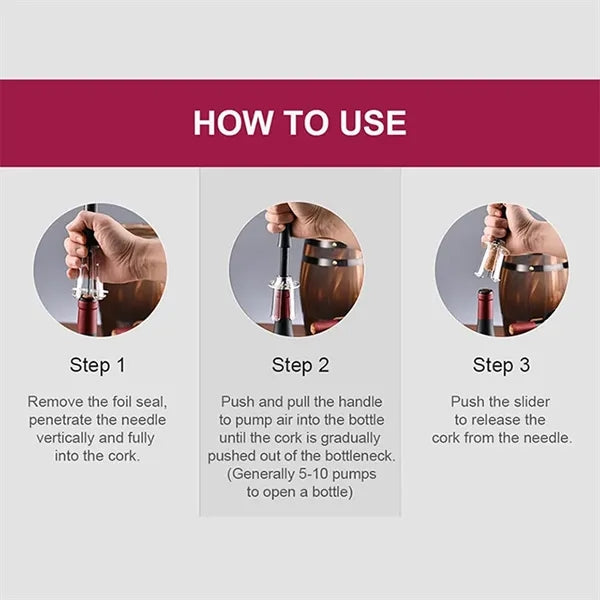 HOW TO USE

Step 1

Remove the foil seal, penetrate the needle vertically and fully into the cork.

Step 2

Push and pull the handle to pump air into the bottle until the cork is gradually pushed out of the bottleneck. (Generally 5-10 pumps to open a bottle)

Step 3

Push the slider to release the cork from the needle.