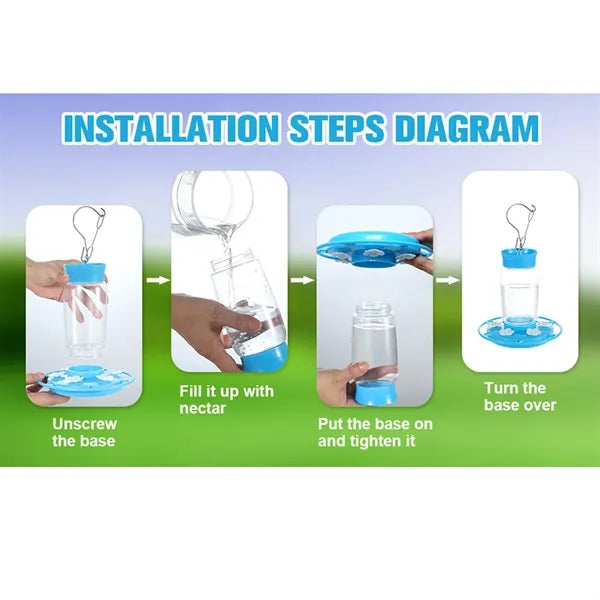 INSTALLATION STEPS DIAGRAM

Unscrew the base

Fill it up with nectar

Put the base on and tighten it

Turn the base over