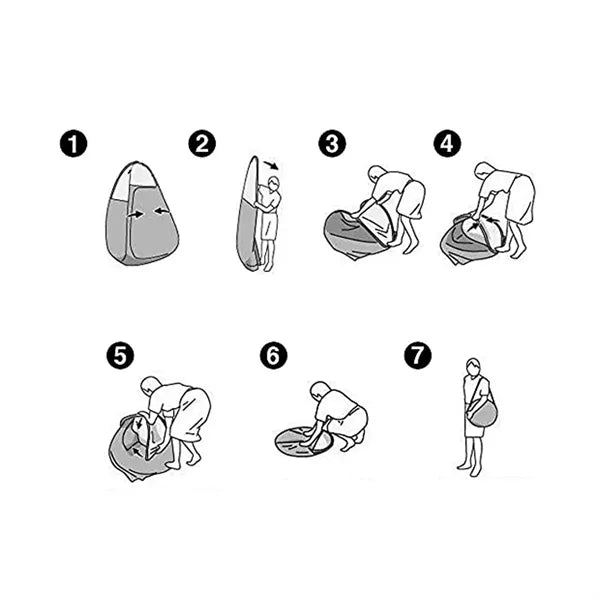 1
2
3
4
5
6
7