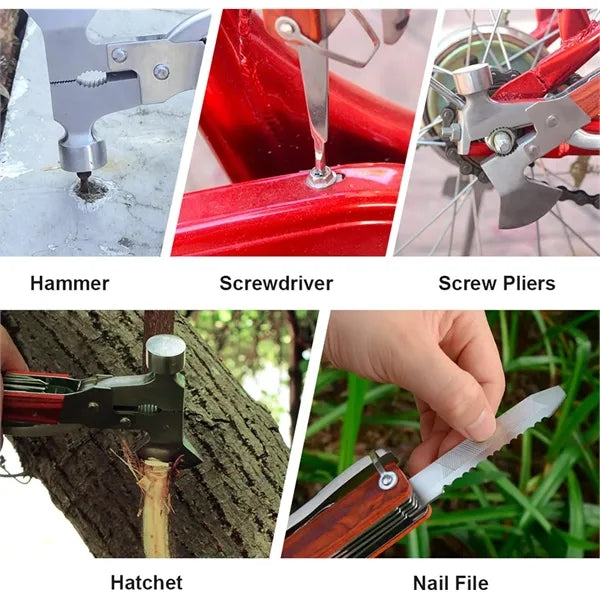 Hammer

Screwdriver

Screw Pliers

Hatchet

Nail File