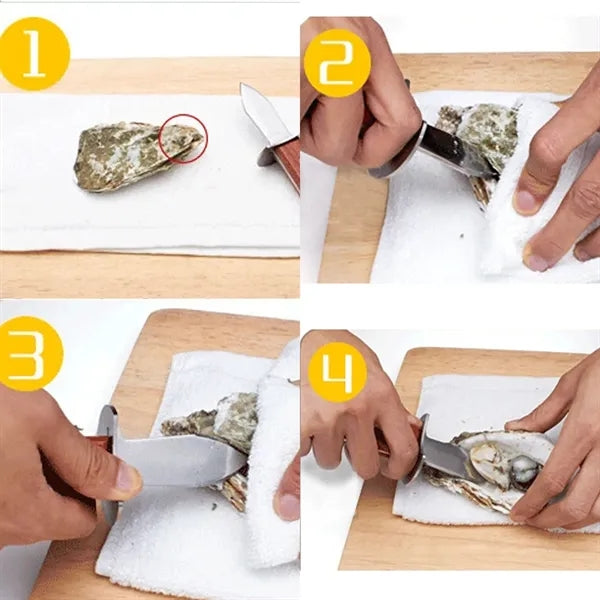 1
2
3
4