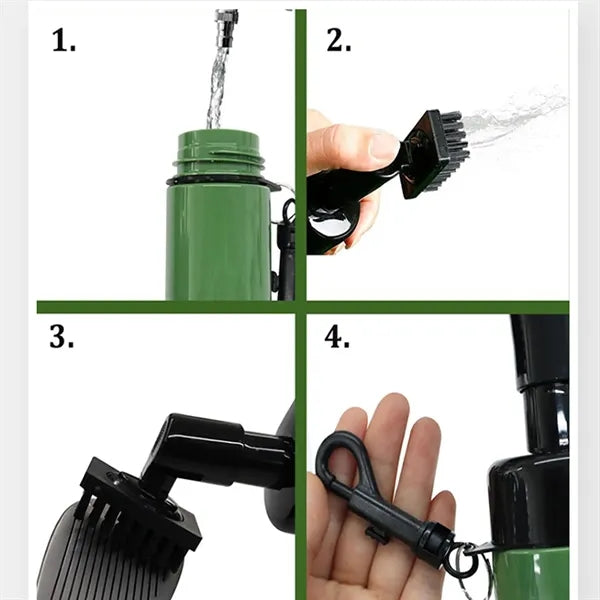 1.

2.

3.

4.