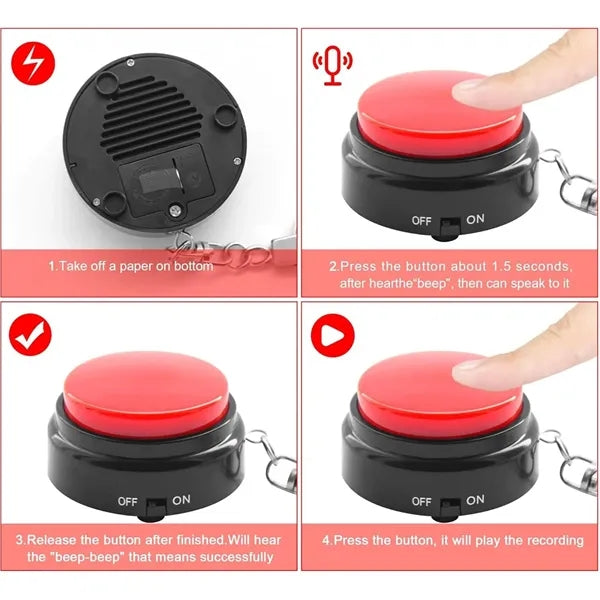 1.Take off a paper on bottom

OFF ON

2.Press the button about 1.5 seconds, after hearthe"beep", then can speak to it

OFF ON

3.Release the button after finished.Will hear the "beep-beep" that means successfully

OFF ON

4.Press the button, it will play the recording