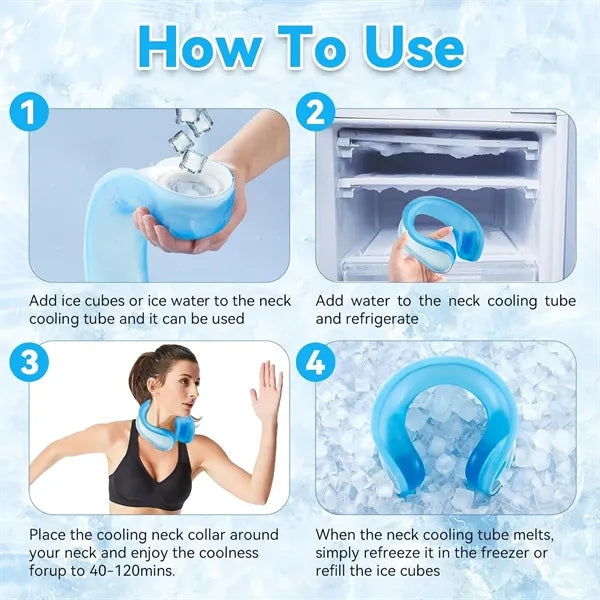 How To Use

1

Add ice cubes or ice water to the neck cooling tube and it can be used

2

Add water to the neck cooling tube and refrigerate

3

Place the cooling neck collar around your neck and enjoy the coolness forup to 40-120mins.

4

When the neck cooling tube melts, simply refreeze it in the freezer or refill the ice cubes