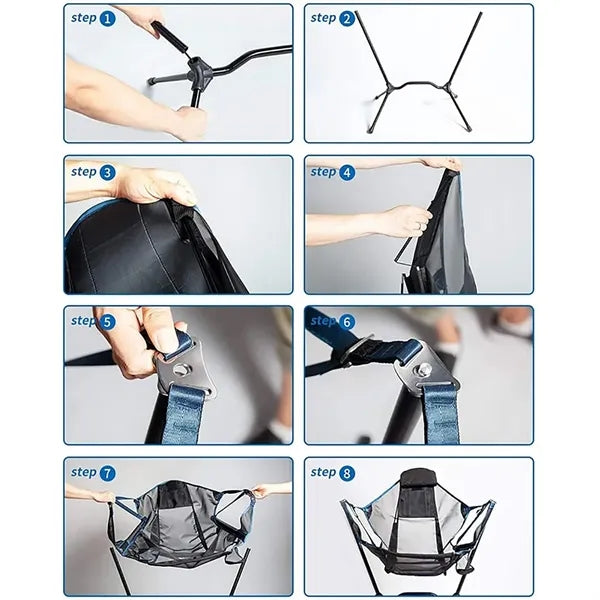 step 1

step 2

step 3

step 4

step 5

step 6

step 7

step 8