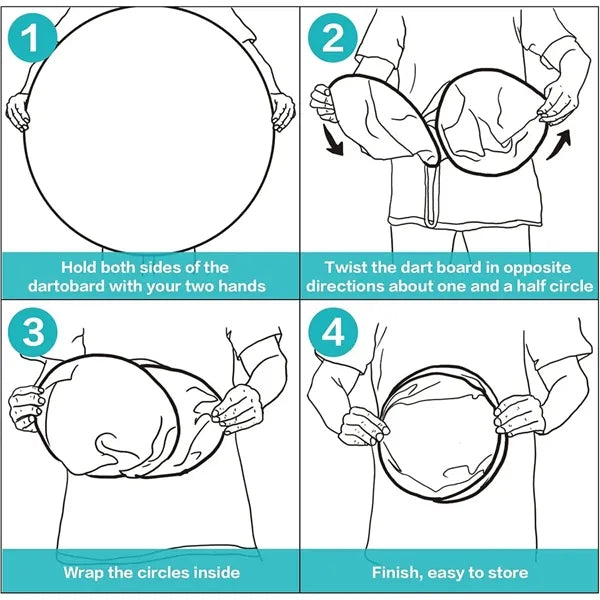 1

Hold both sides of the dartobard with your two hands

2

Twist the dart board in opposite directions about one and a half circle

3

Wrap the circles inside

4

Finish, easy to store