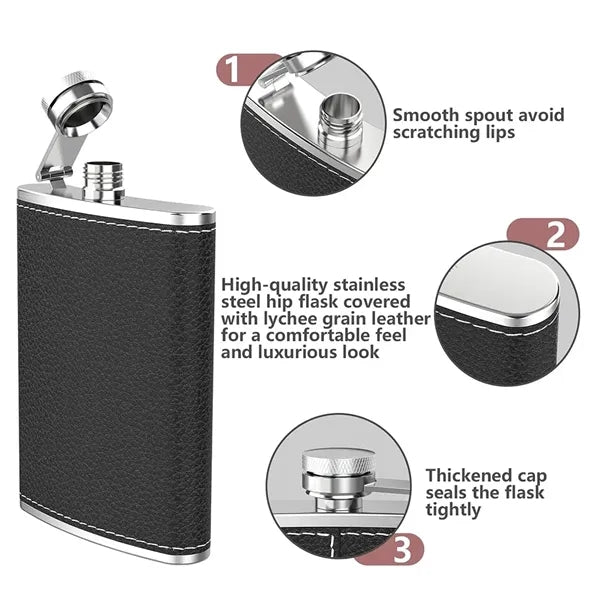 1

Smooth spout avoid scratching lips

2

High-quality stainless steel hip flask covered with lychee grain leather for a comfortable feel and luxurious look

Thickened cap seals the flask tightly

3