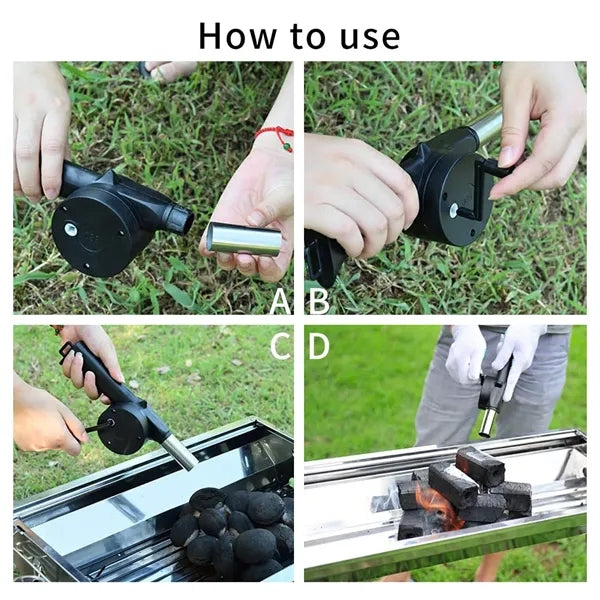 How to use

A B

C D