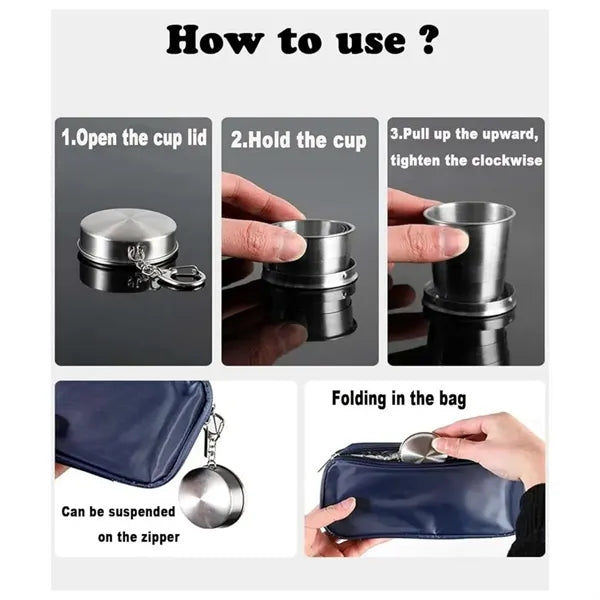 How to use ?

1.Open the cup lid

2.Hold the cup

3.Pull up the upward, tighten the clockwise

Can be suspended on the zipper

Folding in the bag