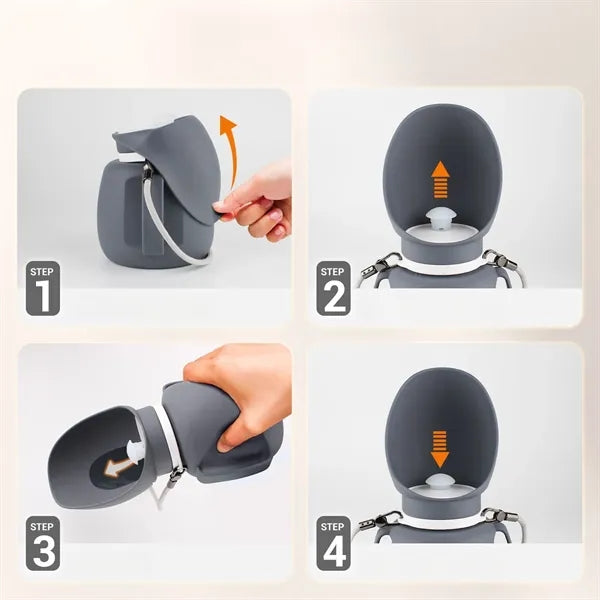 STEP 1

STEP 2

STEP 3

STEP 4