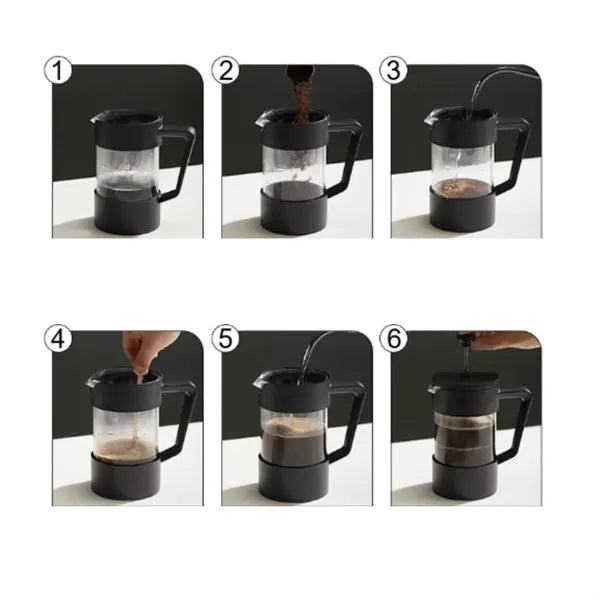 1

2

3

4

5

6