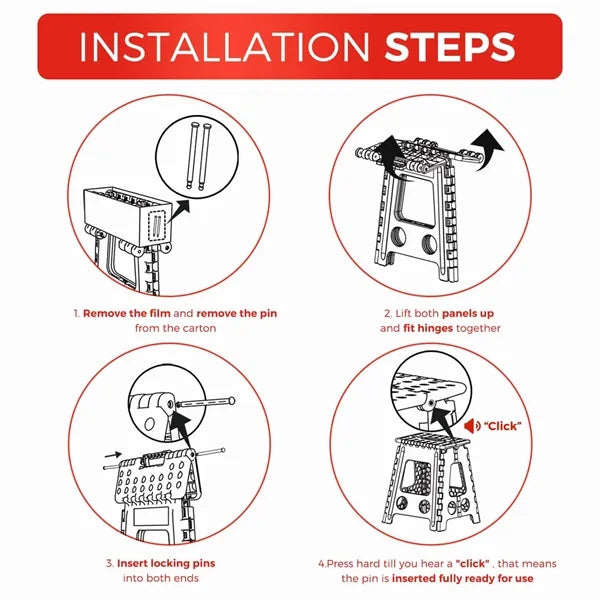 INSTALLATION STEPS

1. Remove the film and remove the pin from the carton

2. Lift both panels up and fit hinges together

3. Insert locking pins into both ends

"Click"

4.Press hard till you hear a "click" , that means the pin is inserted fully ready for use