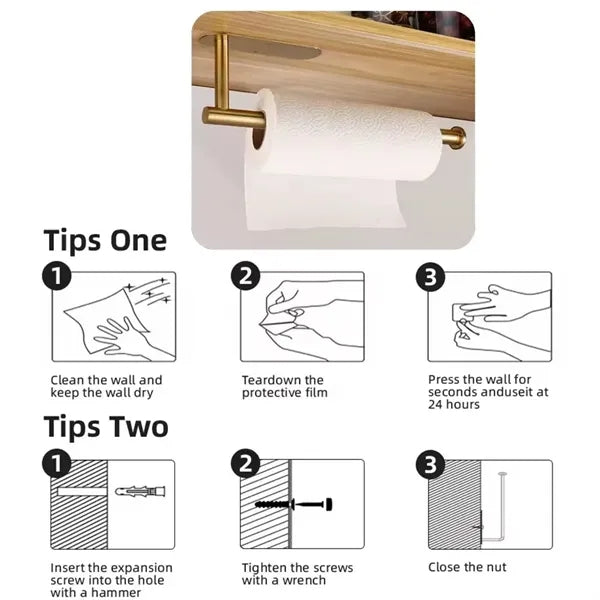 Tips One

1

Clean the wall and keep the wall dry

2

Teardown the protective film

3

Press the wall for seconds anduseit at 24 hours

Tips Two

1

Insert the expansion screw into the hole with a hammer

2

Tighten the screws with a wrench

3

Close the nut