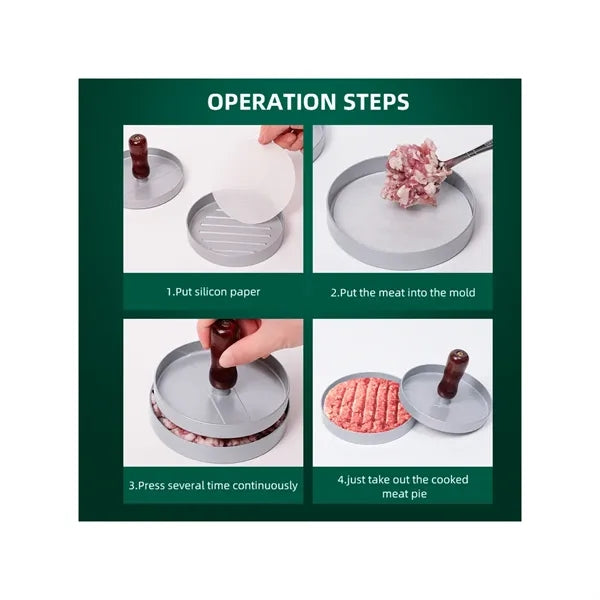 OPERATION STEPS

1.Put silicon paper

2.Put the meat into the mold

3.Press several time continuously

4.just take out the cooked meat pie