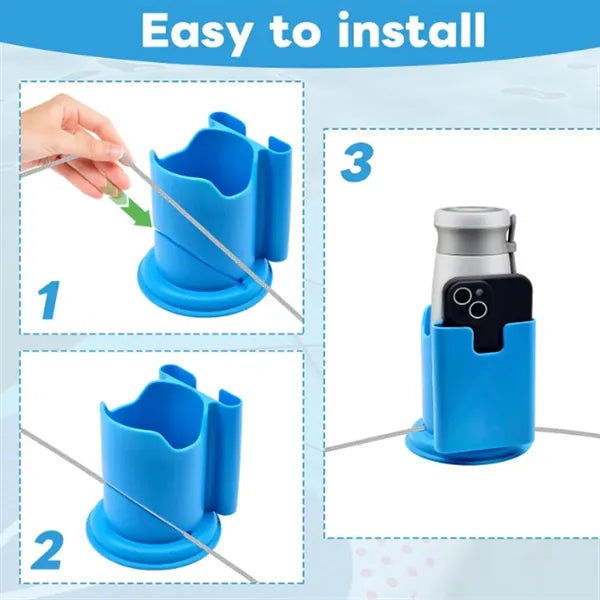 Easy to install

1

2

3