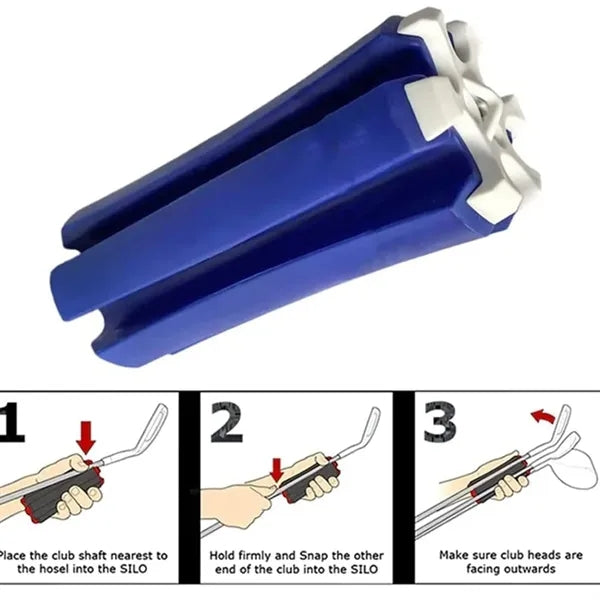 1

Place the club shaft nearest to the hosel into the SILO

2

Hold firmly and Snap the other end of the club into the SILO

3

Make sure club heads are facing outwards