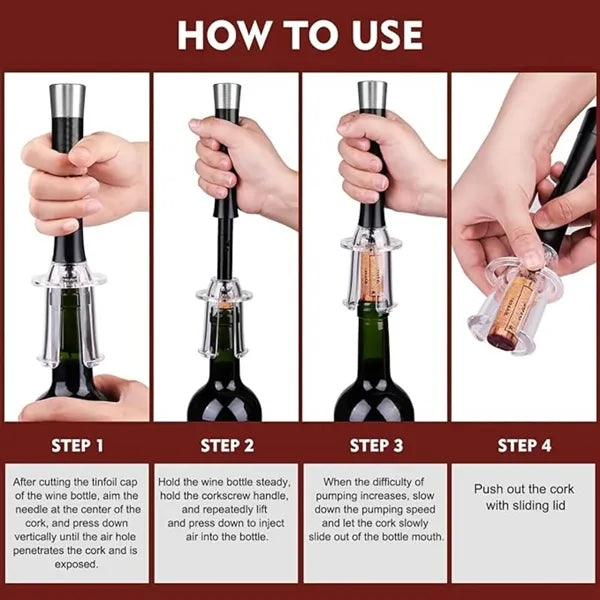 HOW TO USE

STEP 1

After cutting the tinfoil cap of the wine bottle, aim the needle at the center of the cork, and press down vertically until the air hole penetrates the cork and is exposed.

STEP 2

Hold the wine bottle steady, hold the corkscrew handle, and repeatedly lift and press down to inject air into the bottle.

STEP 3

When the difficulty of pumping increases, slow down the pumping speed and let the cork slowly slide out of the bottle mouth.

STEP 4

Push out the cork with sliding lid