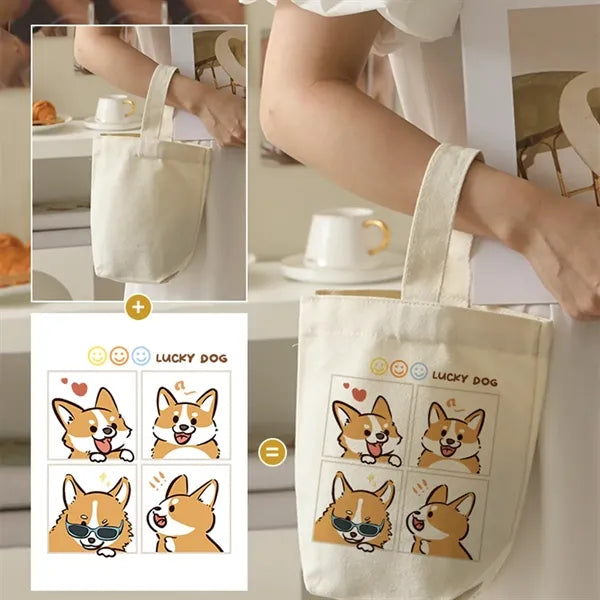 +

LUCKY DOG

=

LUCKY DOG