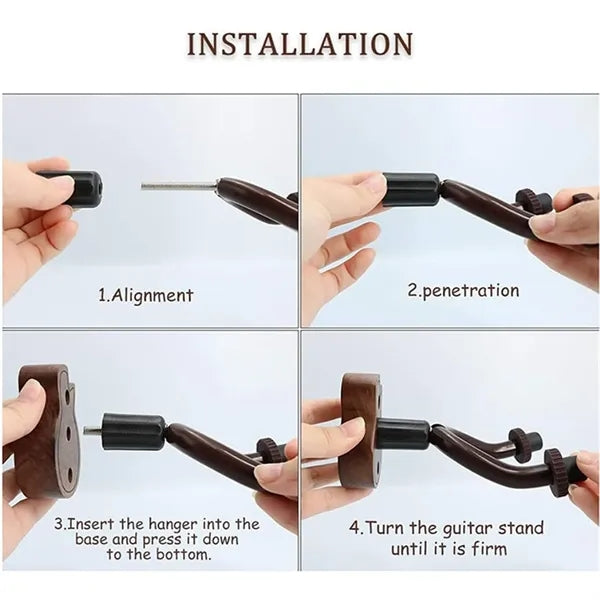 INSTALLATION

1.Alignment

2.penetration

3.Insert the hanger into the base and press it down to the bottom.

4.Turn the guitar stand until it is firm