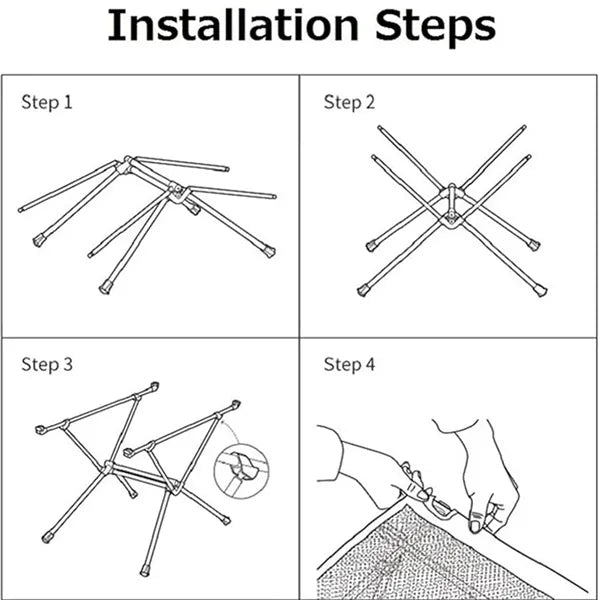 Installation Steps

Step 1

Step 2

Step 3

Step 4