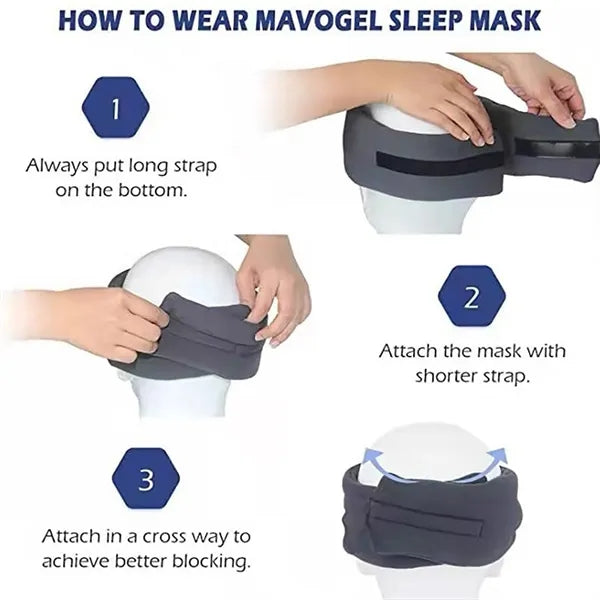 HOW TO WEAR MAVOGEL SLEEP MASK

1

Always put long strap on the bottom.

2

Attach the mask with shorter strap.

3

Attach in a cross way to achieve better blocking.