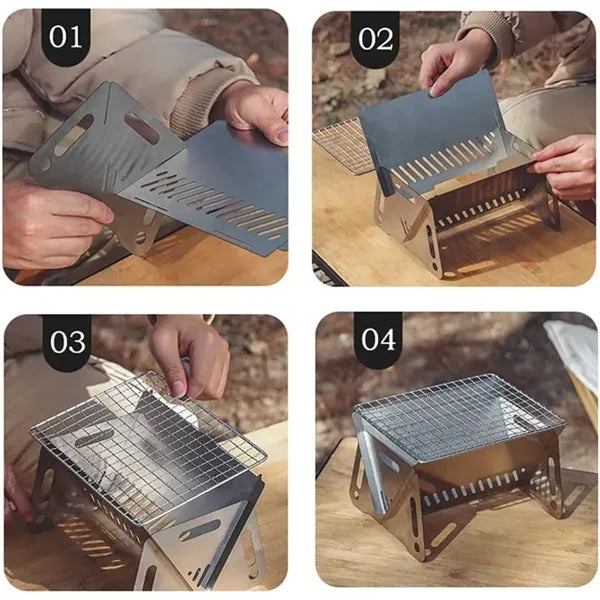 01

02

03

04