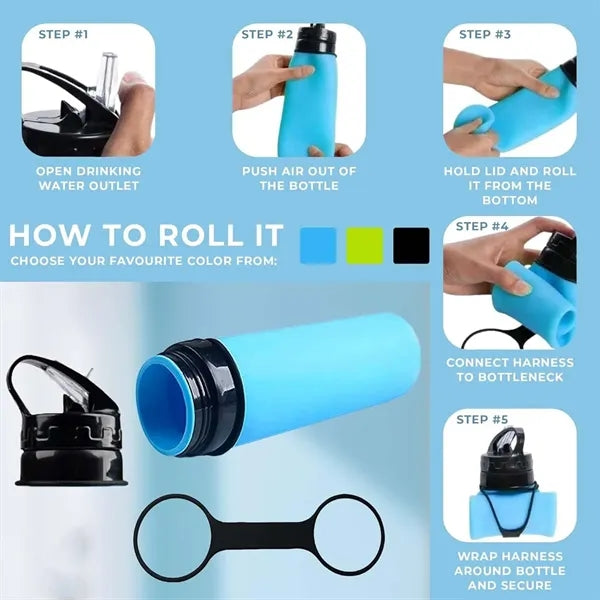 STEP #1

OPEN DRINKING WATER OUTLET

STEP #2

PUSH AIR OUT OF THE BOTTLE

STEP #3

HOLD LID AND ROLL IT FROM THE BOTTOM

HOW TO ROLL IT

CHOOSE YOUR FAVOURITE COLOR FROM:

STEP #4

CONNECT HARNESS TO BOTTLENECK

STEP #5

WRAP HARNESS AROUND BOTTLE AND SECURE