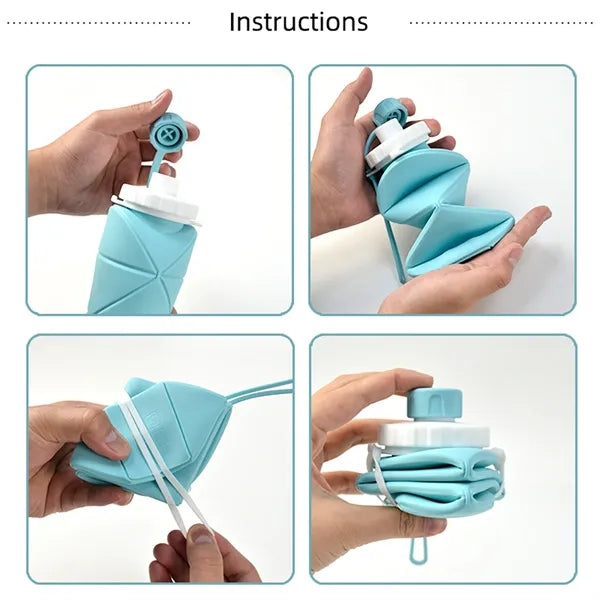 Instructions