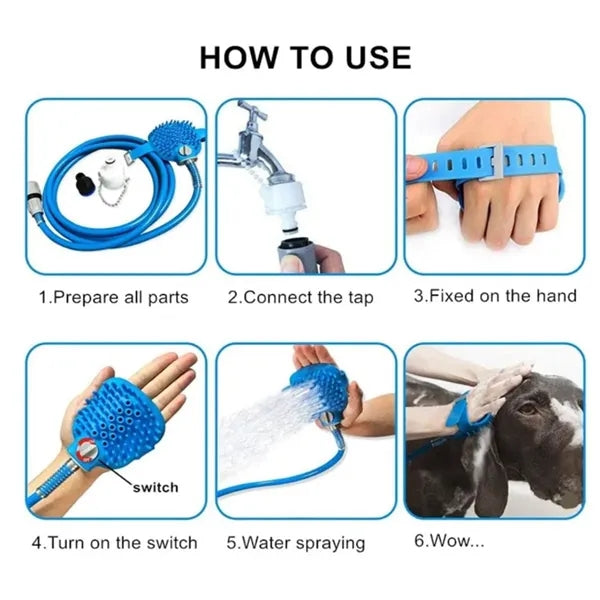 HOW TO USE

1.Prepare all parts

2.Connect the tap

3.Fixed on the hand

switch

4.Turn on the switch

5.Water spraying

6.Wow...