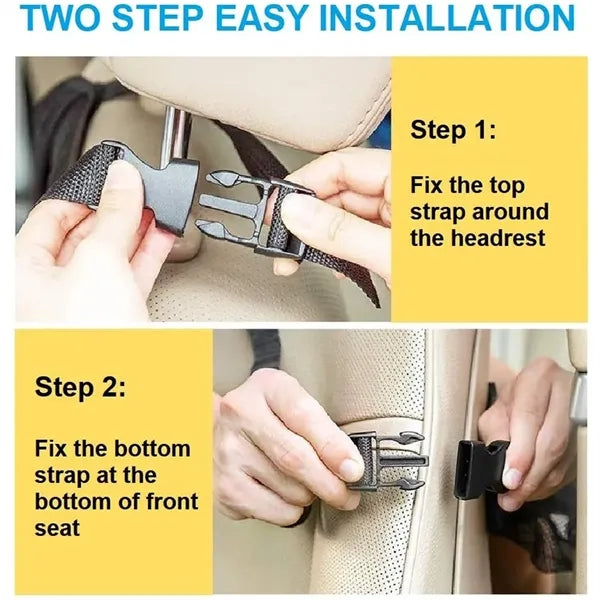 TWO STEP EASY INSTALLATION

Step 1:

Fix the top strap around the headrest

Step 2:

Fix the bottom strap at the bottom of front seat