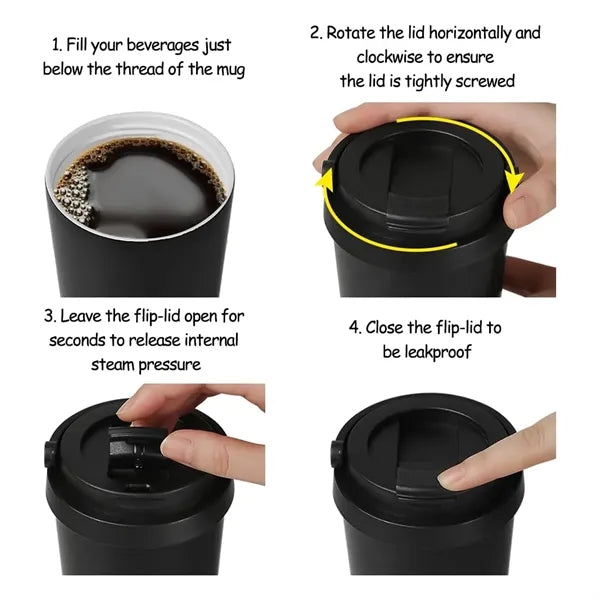 1. Fill your beverages just below the thread of the mug

2. Rotate the lid horizontally and clockwise to ensure the lid is tightly screwed

3. Leave the flip-lid open for seconds to release internal steam pressure

4. Close the flip-lid to be leakproof