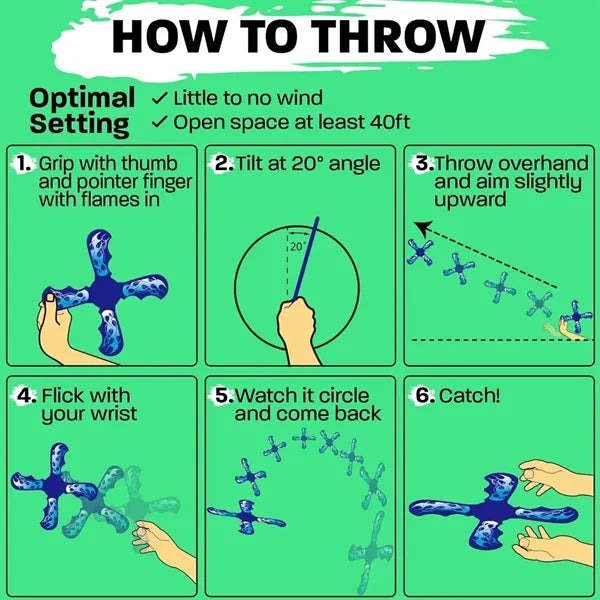 HOW TO THROW

Optimal Setting
✓ Little to no wind
✓ Open space at least 40ft

1. Grip with thumb and pointer finger with flames in

2. Tilt at 20° angle

20°

3. Throw overhand and aim slightly upward

4. Flick with your wrist

5. Watch it circle and come back

6. Catch!