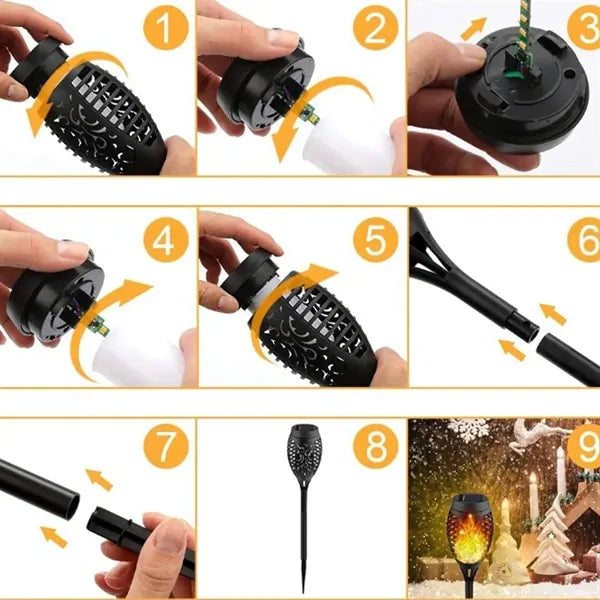 1
2
3
4
5
6
7
8
9