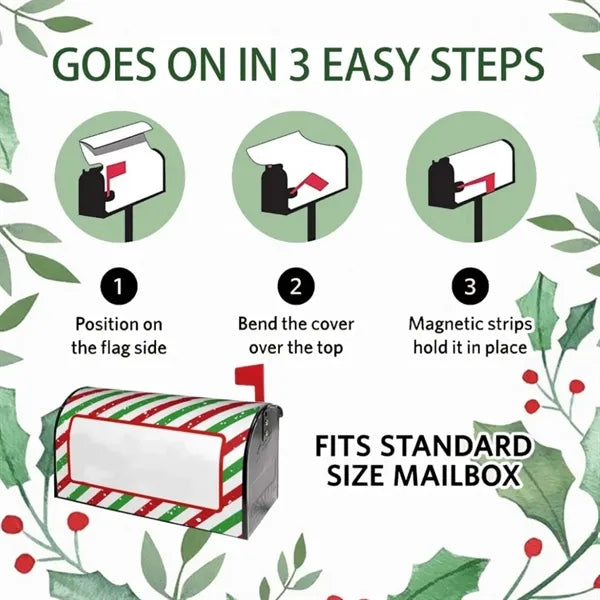 GOES ON IN 3 EASY STEPS

1
Position on the flag side

2
Bend the cover over the top

3
Magnetic strips hold it in place

FITS STANDARD SIZE MAILBOX