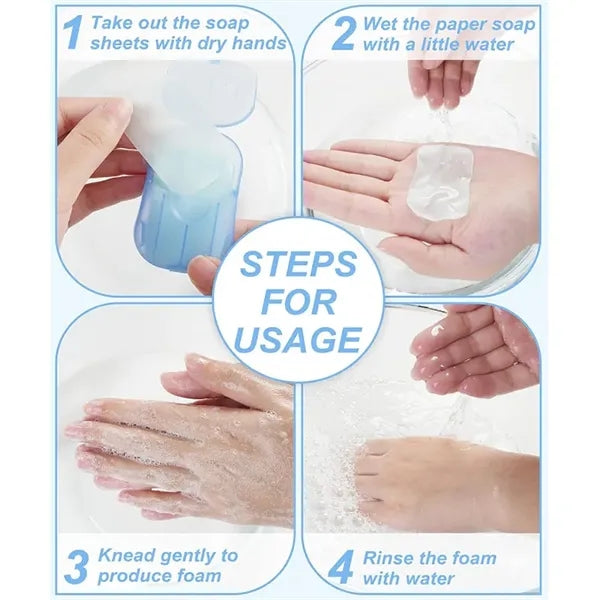 1 Take out the soap sheets with dry hands

2 Wet the paper soap with a little water

STEPS FOR USAGE

3 Knead gently to produce foam

4 Rinse the foam with water