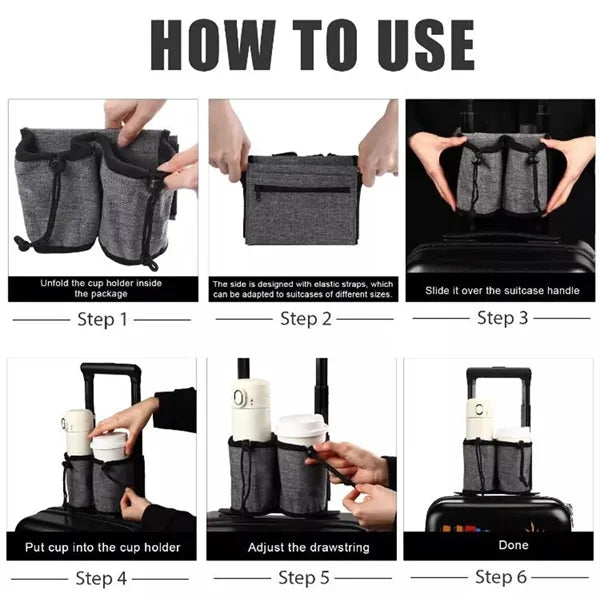 HOW TO USE

Unfold the cup holder inside the package

Step 1

The side is designed with elastic straps, which can be adapted to suitcases of different sizes.

Step 2

Slide it over the suitcase handle

Step 3

Put cup into the cup holder

Step 4

Adjust the drawstring

Step 5

Done

Step 6