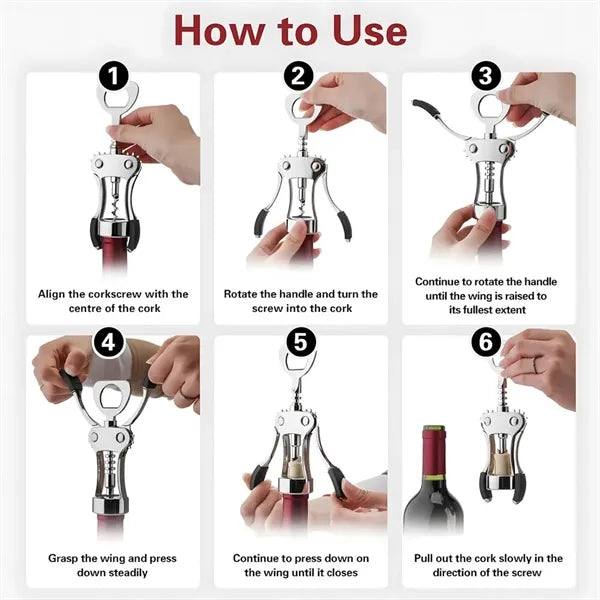 How to Use

1

Align the corkscrew with the centre of the cork

2

Rotate the handle and turn the screw into the cork

3

Continue to rotate the handle until the wing is raised to its fullest extent

4

Grasp the wing and press down steadily

5

Continue to press down on the wing until it closes

6

Pull out the cork slowly in the direction of the screw